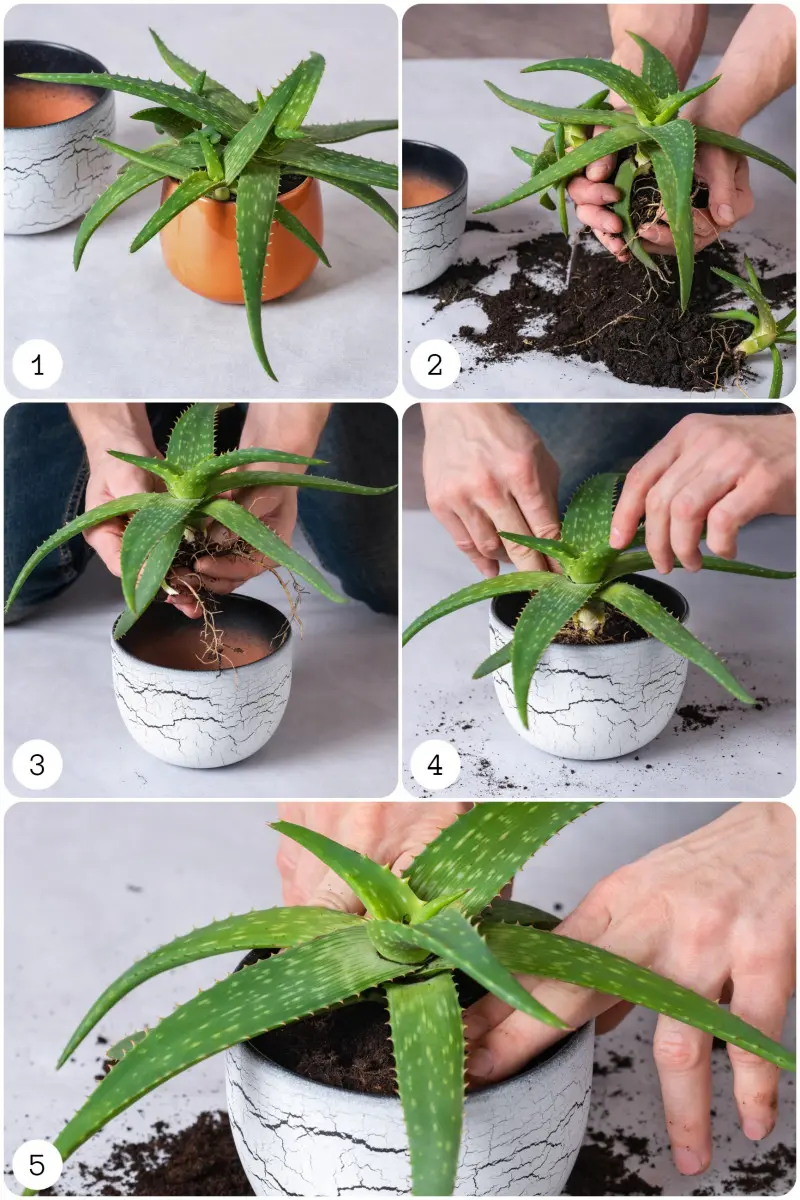 1

2

3

4

5